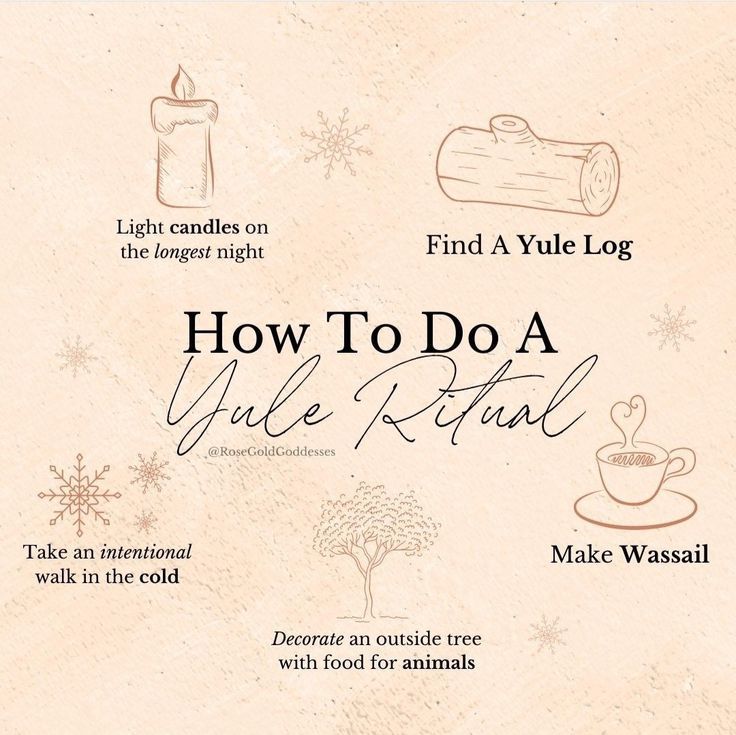 Light candles on the longest night

Find A Yule Log

How To Do A
Yule Ritual

@RoseGoldGoddesses

Take an intentional walk in the cold

Make Wassail

Decorate an outside tree with food for animals